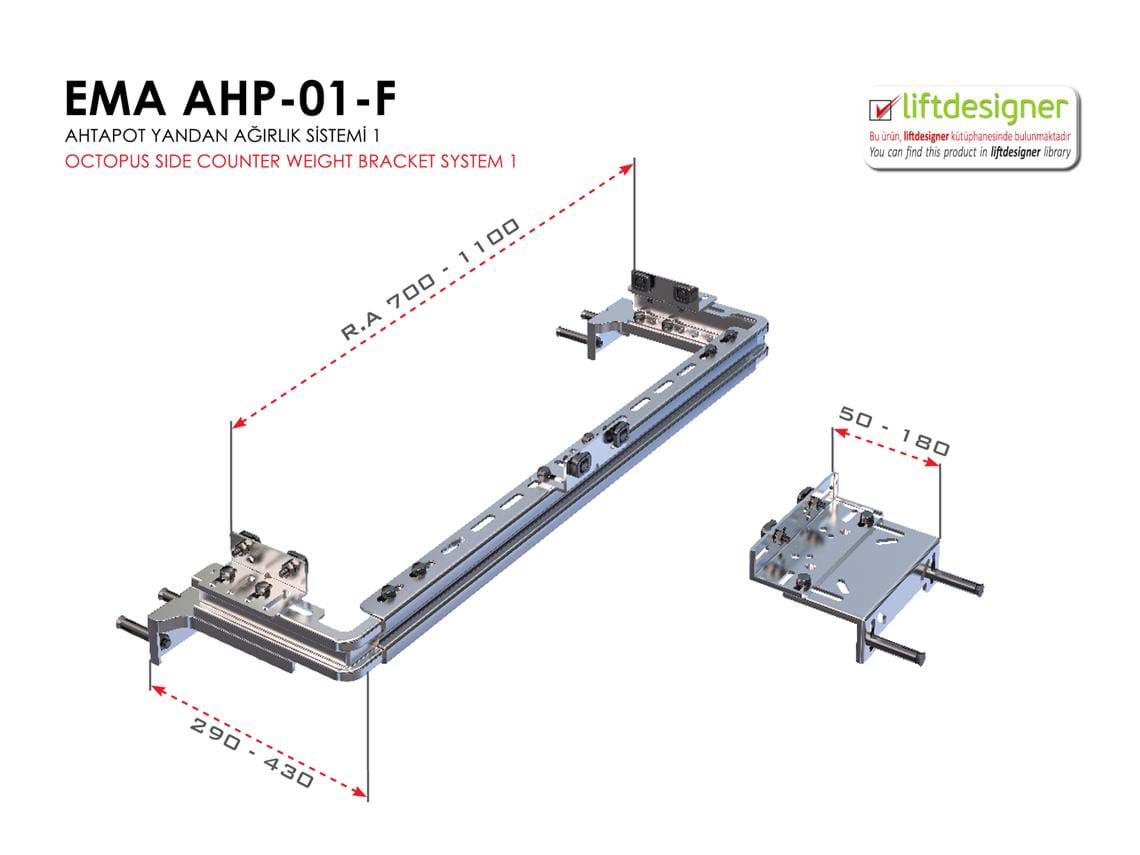 EMA AHP-01-F
AHTAPOT YANDAN AĞIRLIK SİSTEMİ 1
OCTOPUS SIDE COUNTER WEIGHT BRACKET SYSTEM 1

liftdesigner
Bu ürün, liftdesigner kütüphanesinde bulunmaktadır
You can find this product in liftdesigner library

R.A 700 - 1100

50 - 180

290 - 430