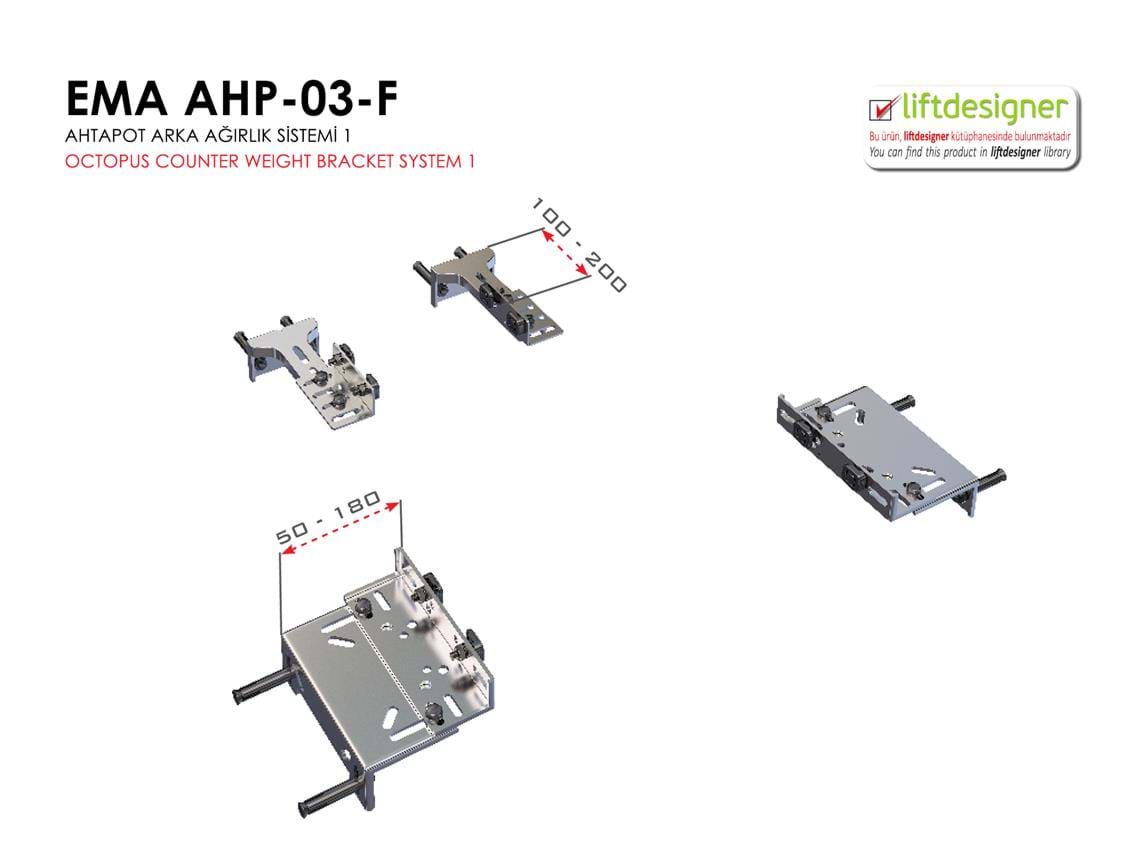 EMA AHP-03-F
AHTAPOT ARKA AĞIRLIK SİSTEMİ 1
OCTOPUS COUNTER WEIGHT BRACKET SYSTEM 1

liftdesigner
Bu ürün, liftdesigner kütüphanesinde bulunmaktadır
You can find this product in liftdesigner library

100 - 200

50 - 180